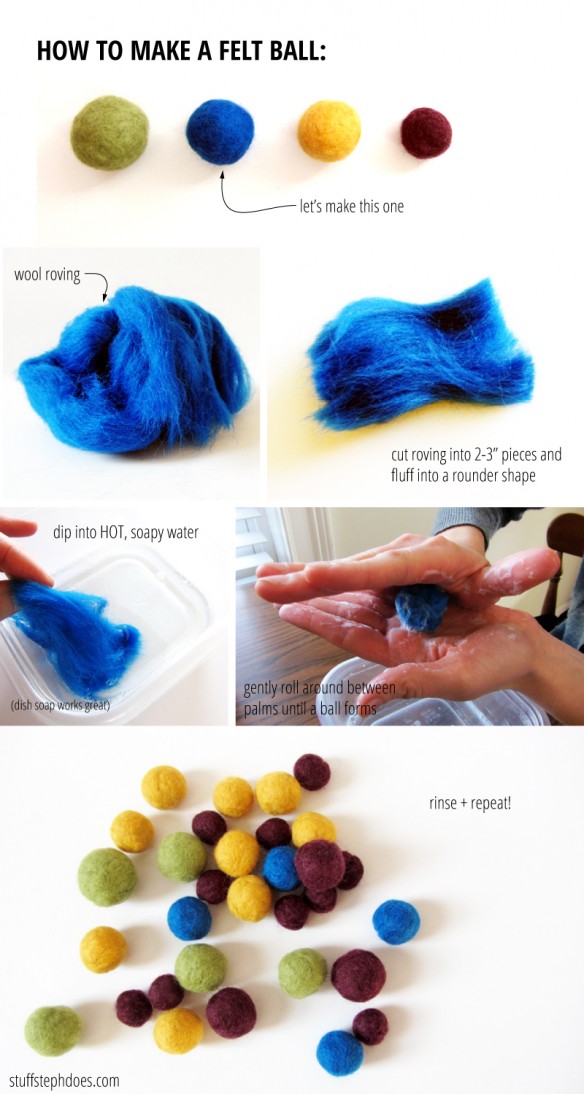 HOW TO MAKE A FELT BALL:

let's make this one

wool roving

cut roving into 2-3" pieces and fluff into a rounder shape

dip into HOT, soapy water

(dish soap works great)

gently roll around between palms until a ball forms

rinse + repeat!

stuffstephdoes.com