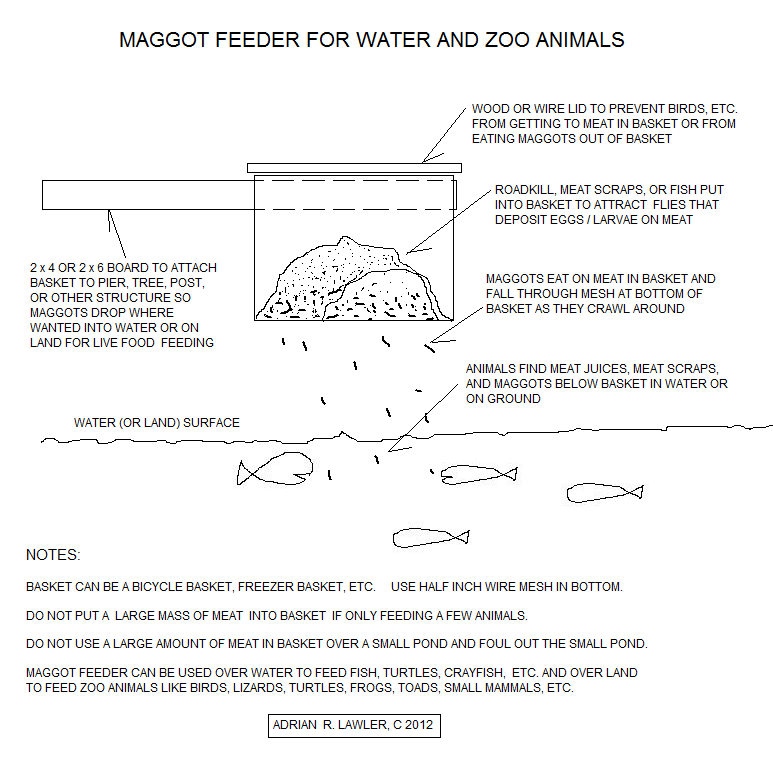 MAGGOT FEEDER FOR WATER AND ZOO ANIMALS

WOOD OR WIRE LID TO PREVENT BIRDS, ETC. FROM GETTING TO MEAT IN BASKET OR FROM EATING MAGGOTS OUT OF BASKET

ROADKILL, MEAT SCRAPS, OR FISH PUT INTO BASKET TO ATTRACT FLIES THAT DEPOSIT EGGS / LARVAE ON MEAT

2 x 4 OR 2 x 6 BOARD TO ATTACH BASKET TO PIER, TREE, POST, OR OTHER STRUCTURE SO MAGGOTS DROP WHERE WANTED INTO WATER OR ON LAND FOR LIVE FOOD FEEDING

MAGGOTS EAT ON MEAT IN BASKET AND FALL THROUGH MESH AT BOTTOM OF BASKET AS THEY CRAWL AROUND

ANIMALS FIND MEAT JUICES, MEAT SCRAPS, AND MAGGOTS BELOW BASKET IN WATER OR ON GROUND

WATER (OR LAND) SURFACE

NOTES:

BASKET CAN BE A BICYCLE BASKET, FREEZER BASKET, ETC. USE HALF INCH WIRE MESH IN BOTTOM.

DO NOT PUT A LARGE MASS OF MEAT INTO BASKET IF ONLY FEEDING A FEW ANIMALS.

DO NOT USE A LARGE AMOUNT OF MEAT IN BASKET OVER A SMALL POND AND FOUL OUT THE SMALL POND.

MAGGOT FEEDER CAN BE USED OVER WATER TO FEED FISH, TURTLES, CRAYFISH, ETC. AND OVER LAND TO FEED ZOO ANIMALS LIKE BIRDS, LIZARDS, TURTLES, FROGS, TOADS, SMALL MAMMALS, ETC.

ADRIAN R. LAWLER, C 2012