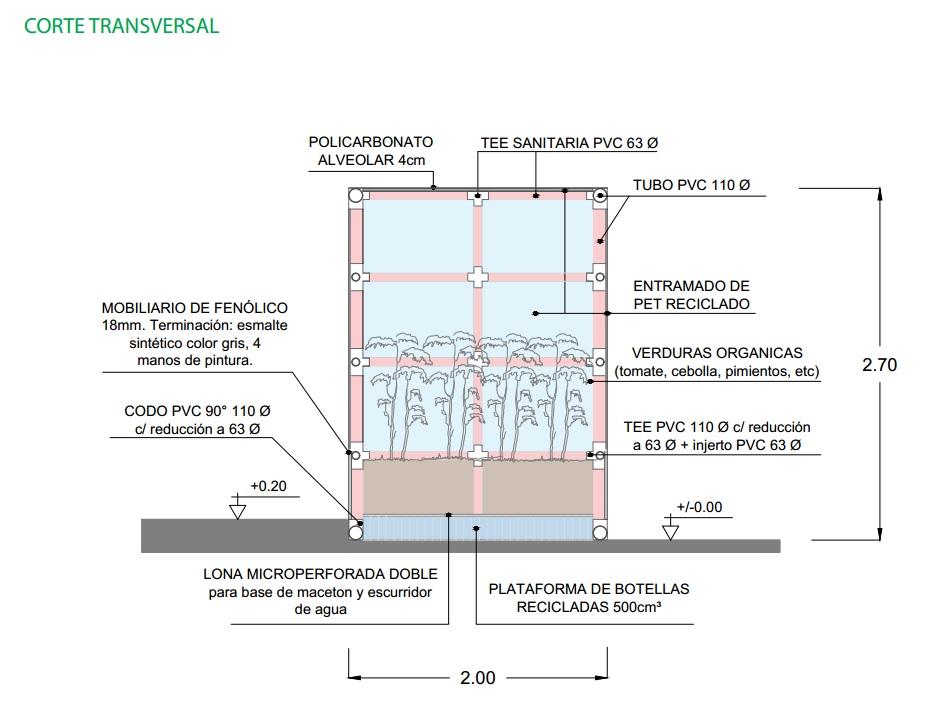 CORTE TRANSVERSAL

POLICARBONATO ALVEOLAR 4cm

TEE SANITARIA PVC 63 Ø

TUBO PVC 110 Ø

ENTRAMADO DE PET RECICLADO

MOBILIARIO DE FENÓLICO 18mm. Terminación: esmalte sintético color gris, 4 manos de pintura.

VERDURAS ORGANICAS (tomate, cebolla, pimientos, etc)

2.70

CODO PVC 90° 110 Ø c/ reducción a 63 Ø

TEE PVC 110 Ø c/ reducción a 63 Ø + injerto PVC 63 Ø

+0.20

+/-0.00

LONA MICROPERFORADA DOBLE para base de maceton y escurridor de agua

PLATAFORMA DE BOTELLAS RECICLADAS 500cm³

2.00