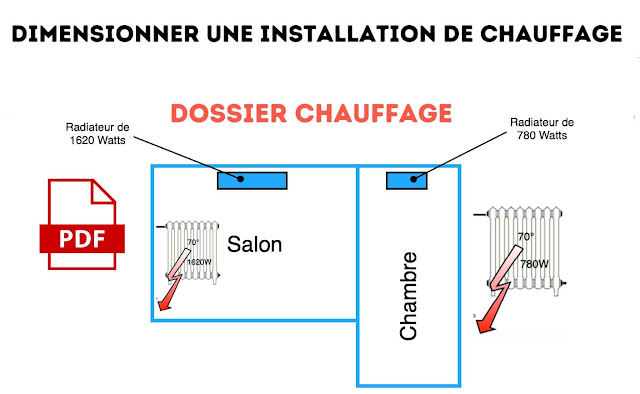 DIMENSIONNER UNE INSTALLATION DE CHAUFFAGE

DOSSIER CHAUFFAGE

Radiateur de 1620 Watts

Radiateur de 780 Watts

PDF

70°
1620W

Salon

Chambre

70°
780W