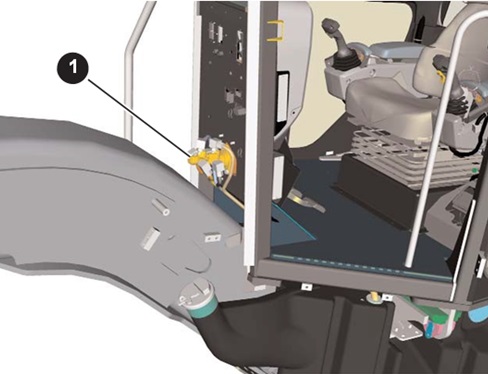 1