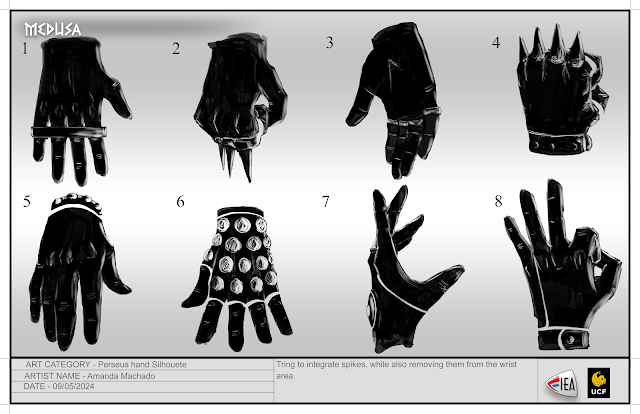 MEDUSA

1

2

3

4

5

6

7

8

ART CATEGORY - Perseus hand Silhouete
ARTIST NAME - Amanda Machado
DATE - 09/05/2024

Tring to integrate spikes, while also removing them from the wrist area.

IEA

UCF