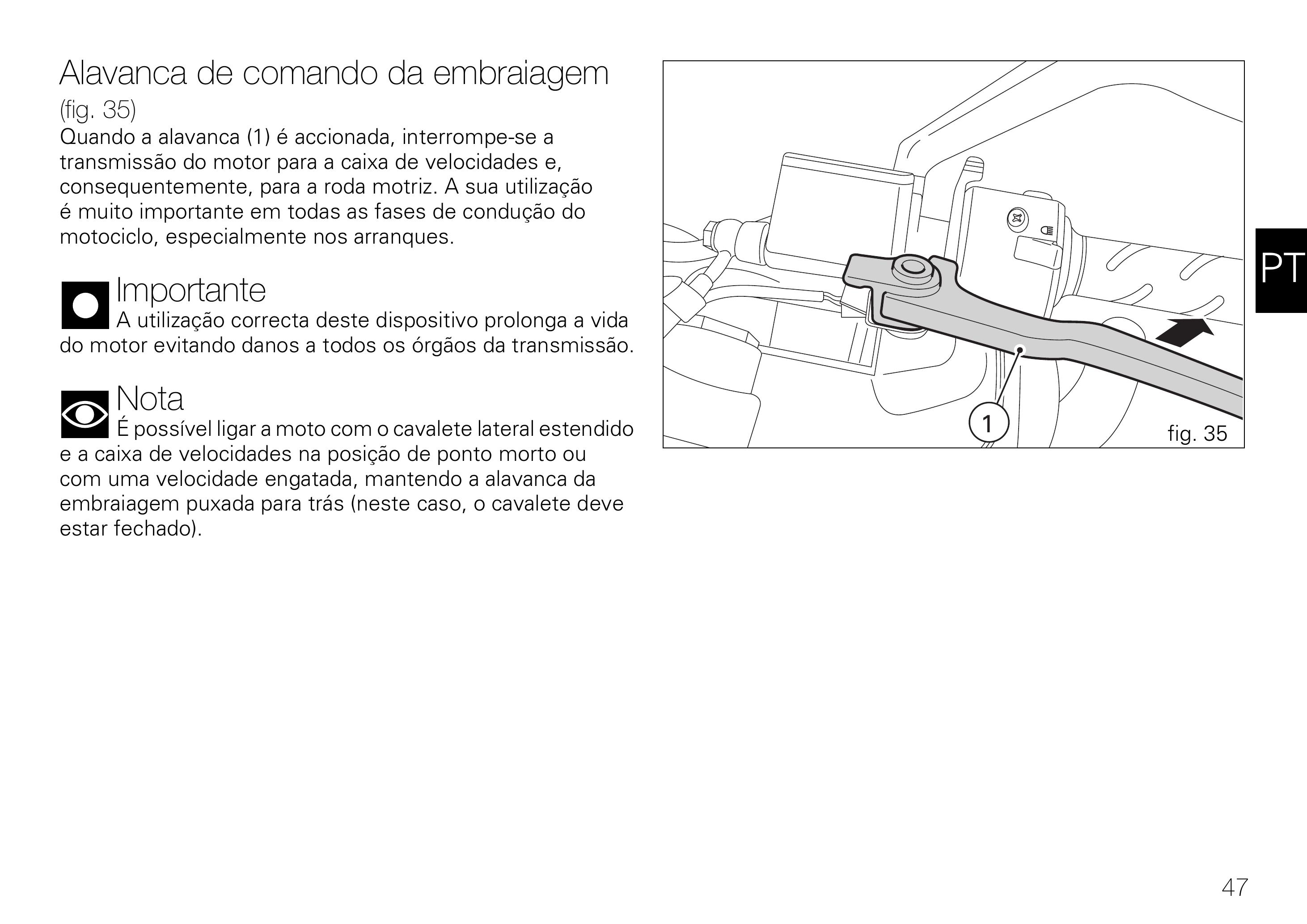 Alavanca de comando da embraiagem
(fig. 35)
Quando a alavanca (1) é accionada, interrompe-se a transmissão do motor para a caixa de velocidades e, consequentemente, para a roda motriz. A sua utilização é muito importante em todas as fases de condução do motociclo, especialmente nos arranques.

Importante
A utilização correcta deste dispositivo prolonga a vida do motor evitando danos a todos os órgãos da transmissão.

Nota
É possível ligar a moto com o cavalete lateral estendido e a caixa de velocidades na posição de ponto morto ou com uma velocidade engatada, mantendo a alavanca da embraiagem puxada para trás (neste caso, o cavalete deve estar fechado).

1
fig. 35

PT

47