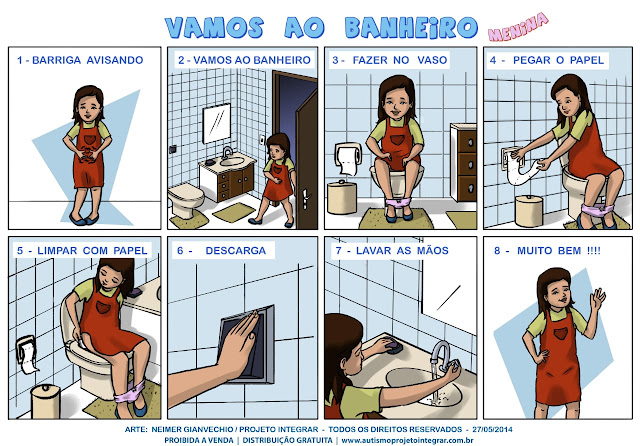 VAMOS AO BANHEIRO MENINA

1 - BARRIGA AVISANDO

2 - VAMOS AO BANHEIRO

3 - FAZER NO VASO

4 - PEGAR O PAPEL

5 - LIMPAR COM PAPEL

6 - DESCARGA

7 - LAVAR AS MÃOS

8 - MUITO BEM !!!!

ARTE: NEIMER GIANVECHIO / PROJETO INTEGRAR - TODOS OS DIREITOS RESERVADOS - 27/05/2014
PROIBIDA A VENDA | DISTRIBUIÇÃO GRATUITA | www.autismoprojetointegrar.com.br