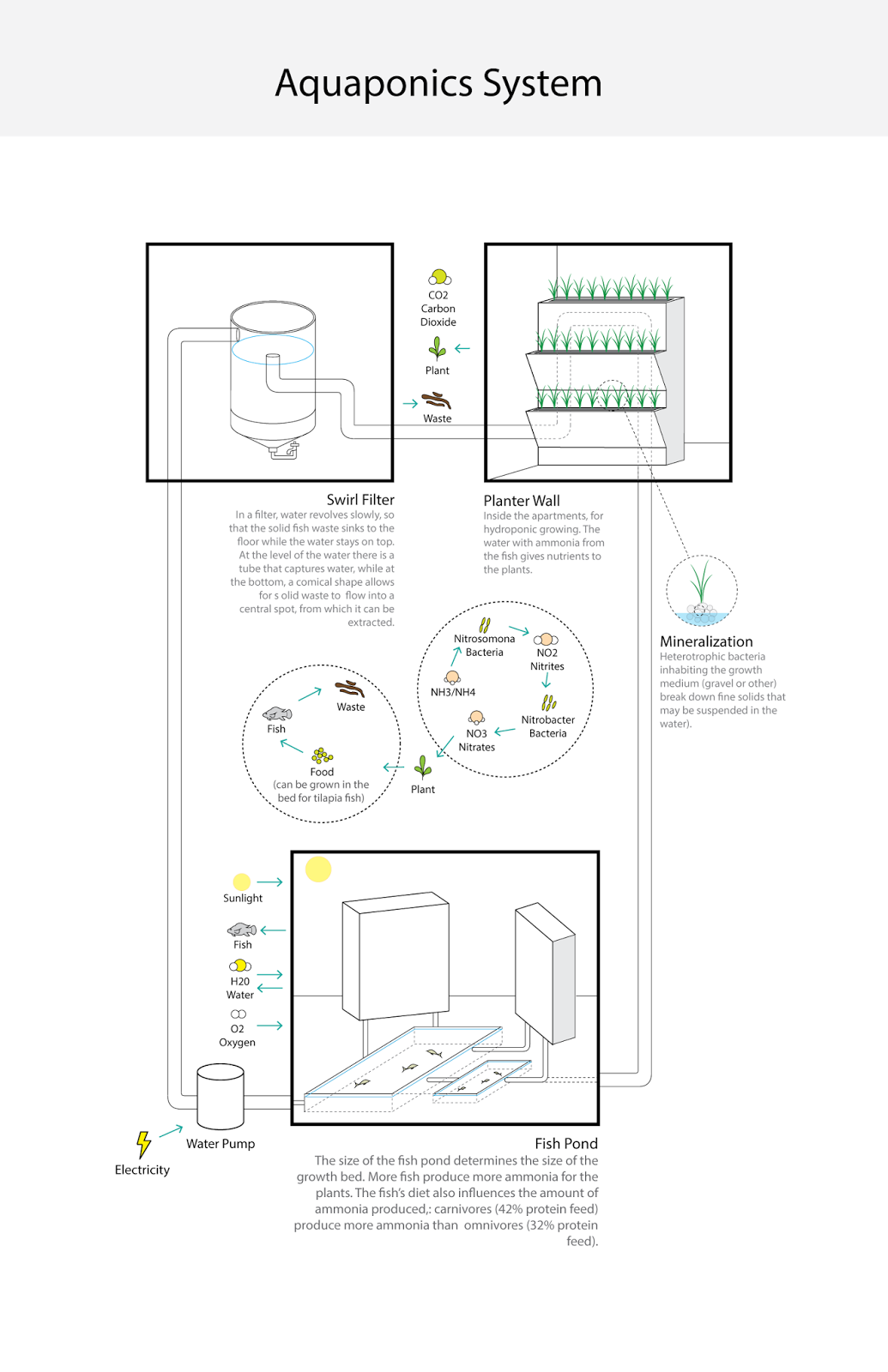 Aquaponics System

CO2
Carbon
Dioxide

Plant

Waste

Swirl Filter
In a filter, water revolves slowly, so that the solid fish waste sinks to the floor while the water stays on top. At the level of the water there is a tube that captures water, while at the bottom, a comical shape allows for s olid waste to flow into a central spot, from which it can be extracted.

Planter Wall
Inside the apartments, for hydroponic growing. The water with ammonia from the fish gives nutrients to the plants.

Mineralization
Heterotrophic bacteria inhabiting the growth medium (gravel or other) break down fine solids that may be suspended in the water).

Nitrosomona
Bacteria

NO2
Nitrites

NH3/NH4

Nitrobacter
Bacteria

NO3
Nitrates

Plant

Waste

Fish

Food
(can be grown in the bed for tilapia fish)

Sunlight

Fish

H20
Water

O2
Oxygen

Water Pump

Electricity

Fish Pond
The size of the fish pond determines the size of the growth bed. More fish produce more ammonia for the plants. The fish's diet also influences the amount of ammonia produced,: carnivores (42% protein feed) produce more ammonia than omnivores (32% protein feed).