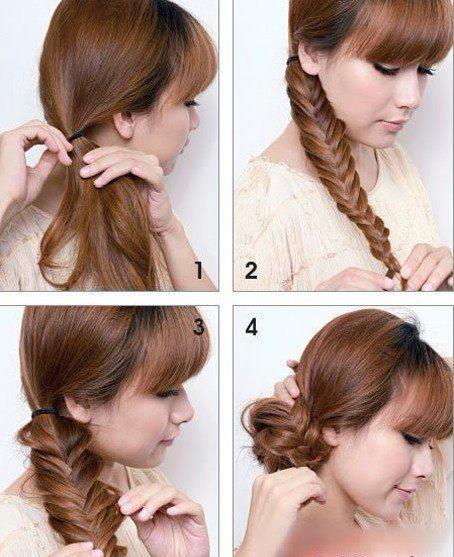 1
2
3
4