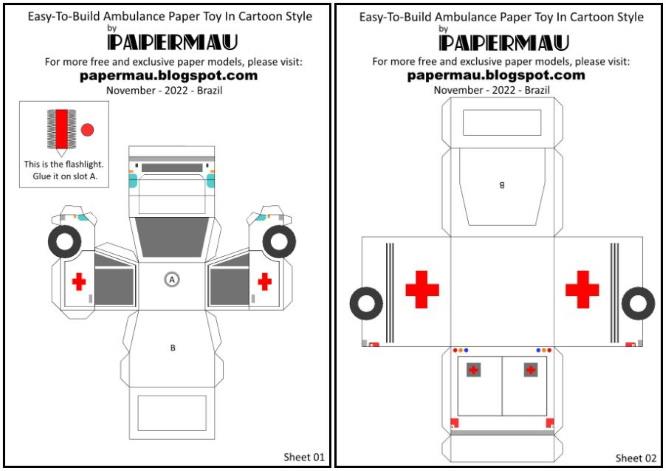 Easy-To-Build Ambulance Paper Toy In Cartoon Style
by
PAPERMAU
For more free and exclusive paper models, please visit:
papermau.blogspot.com
November - 2022 - Brazil

This is the flashlight. Glue it on slot A.

A

B

Sheet 01

Easy-To-Build Ambulance Paper Toy In Cartoon Style
by
PAPERMAU
For more free and exclusive paper models, please visit:
papermau.blogspot.com
November - 2022 - Brazil

B

Sheet 02