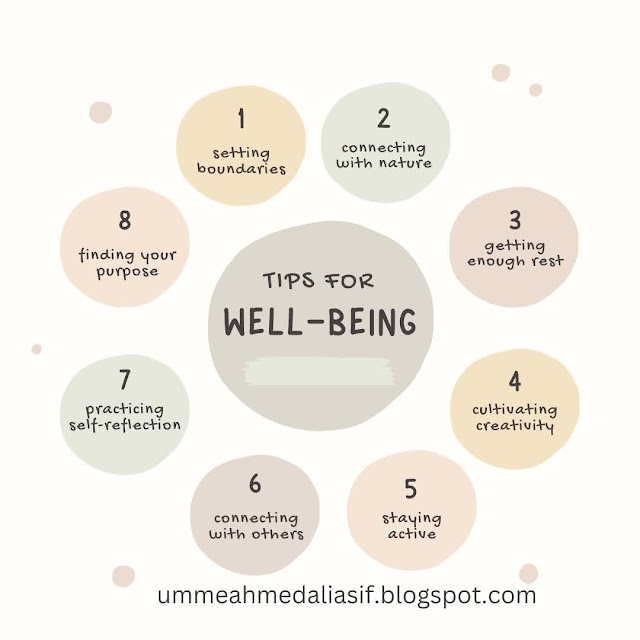 TIPS FOR
WELL-BEING

1
setting boundaries

2
connecting with nature

3
getting enough rest

4
cultivating creativity

5
staying active

6
connecting with others

7
practicing self-reflection

8
finding your purpose

ummeahmedaliasif.blogspot.com