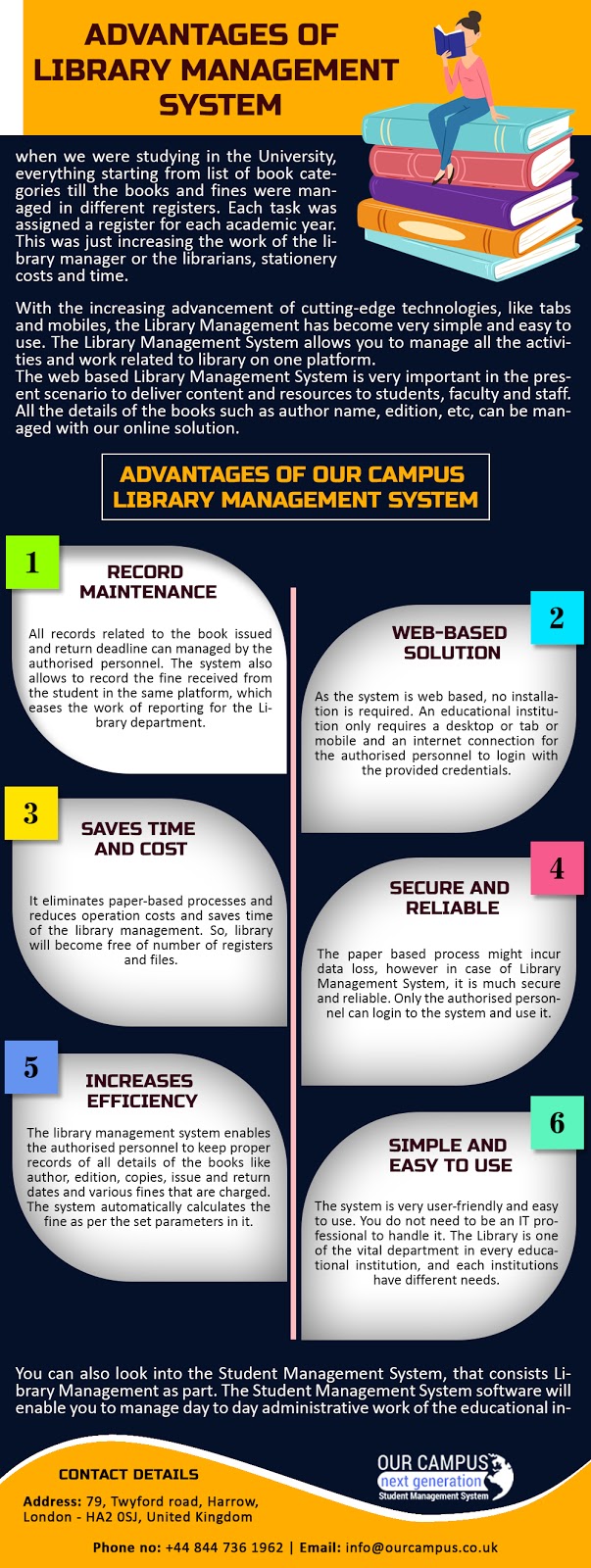 ADVANTAGES OF LIBRARY MANAGEMENT SYSTEM

when we were studying in the University, everything starting from list of book categories till the books and fines were managed in different registers. Each task was assigned a register for each academic year. This was just increasing the work of the library manager or the librarians, stationery costs and time.

With the increasing advancement of cutting-edge technologies, like tabs and mobiles, the Library Management has become very simple and easy to use. The Library Management System allows you to manage all the activities and work related to library on one platform.
The web based Library Management System is very important in the present scenario to deliver content and resources to students, faculty and staff. All the details of the books such as author name, edition, etc, can be managed with our online solution.

ADVANTAGES OF OUR CAMPUS LIBRARY MANAGEMENT SYSTEM

1

RECORD MAINTENANCE

All records related to the book issued and return deadline can managed by the authorised personnel. The system also allows to record the fine received from the student in the same platform, which eases the work of reporting for the Library department.

2

WEB-BASED SOLUTION

As the system is web based, no installation is required. An educational institution only requires a desktop or tab or mobile and an internet connection for the authorised personnel to login with the provided credentials.

3

SAVES TIME AND COST

It eliminates paper-based processes and reduces operation costs and saves time of the library management. So, library will become free of number of registers and files.

4

SECURE AND RELIABLE

The paper based process might incur data loss, however in case of Library Management System, it is much secure and reliable. Only the authorised personnel can login to the system and use it.

5

INCREASES EFFICIENCY

The library management system enables the authorised personnel to keep proper records of all details of the books like author, edition, copies, issue and return dates and various fines that are charged. The system automatically calculates the fine as per the set parameters in it.

6

SIMPLE AND EASY TO USE

The system is very user-friendly and easy to use. You do not need to be an IT professional to handle it. The Library is one of the vital department in every educational institution, and each institutions have different needs.

You can also look into the Student Management System, that consists Library Management as part. The Student Management System software will enable you to manage day to day administrative work of the educational in-

CONTACT DETAILS

Address: 79, Twyford road, Harrow, London - HA2 0SJ, United Kingdom

OUR CAMPUS next generation Student Management System

Phone no: +44 844 736 1962 | Email: info@ourcampus.co.uk