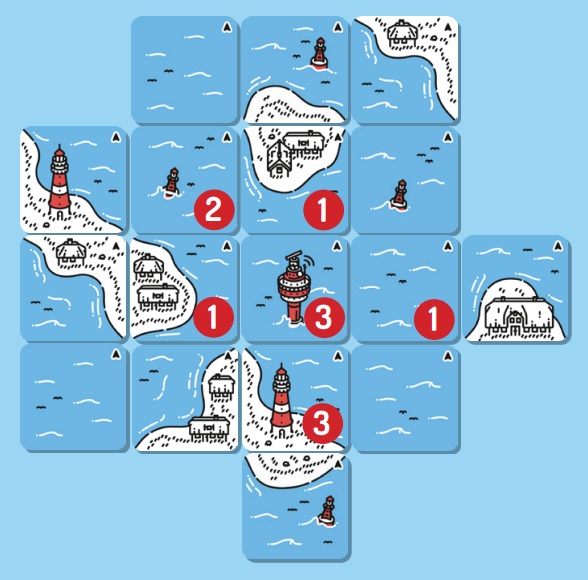 2
1
1
3
1
3