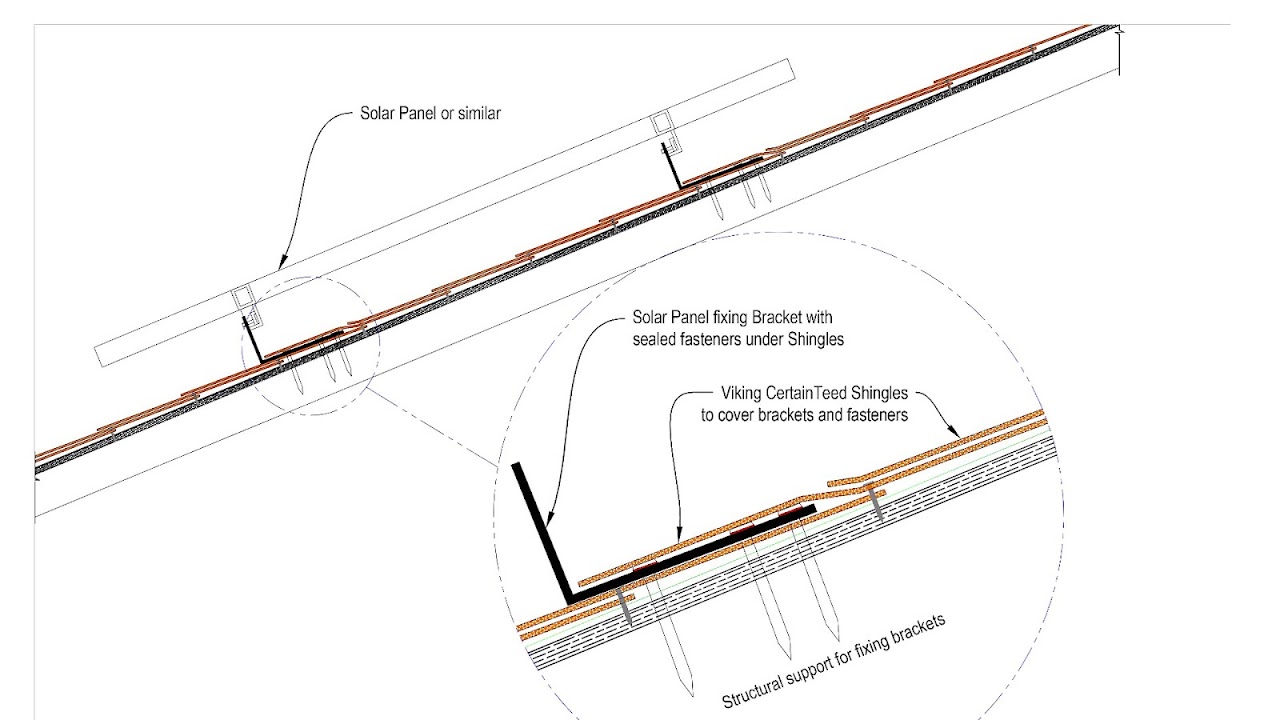 Solar Panel or similar

Solar Panel fixing Bracket with sealed fasteners under Shingles

Viking CertainTeed Shingles to cover brackets and fasteners

Structural support for fixing brackets