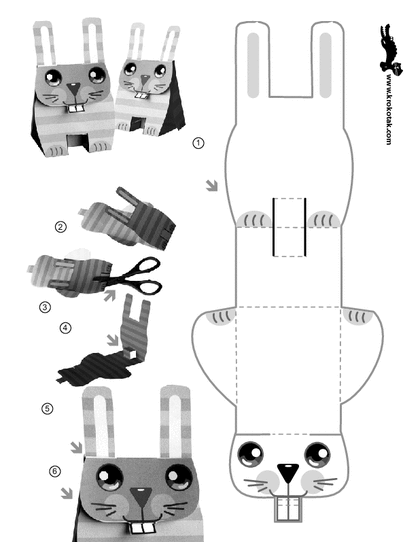 www.krokotak.com

1

2

3

4

5

6