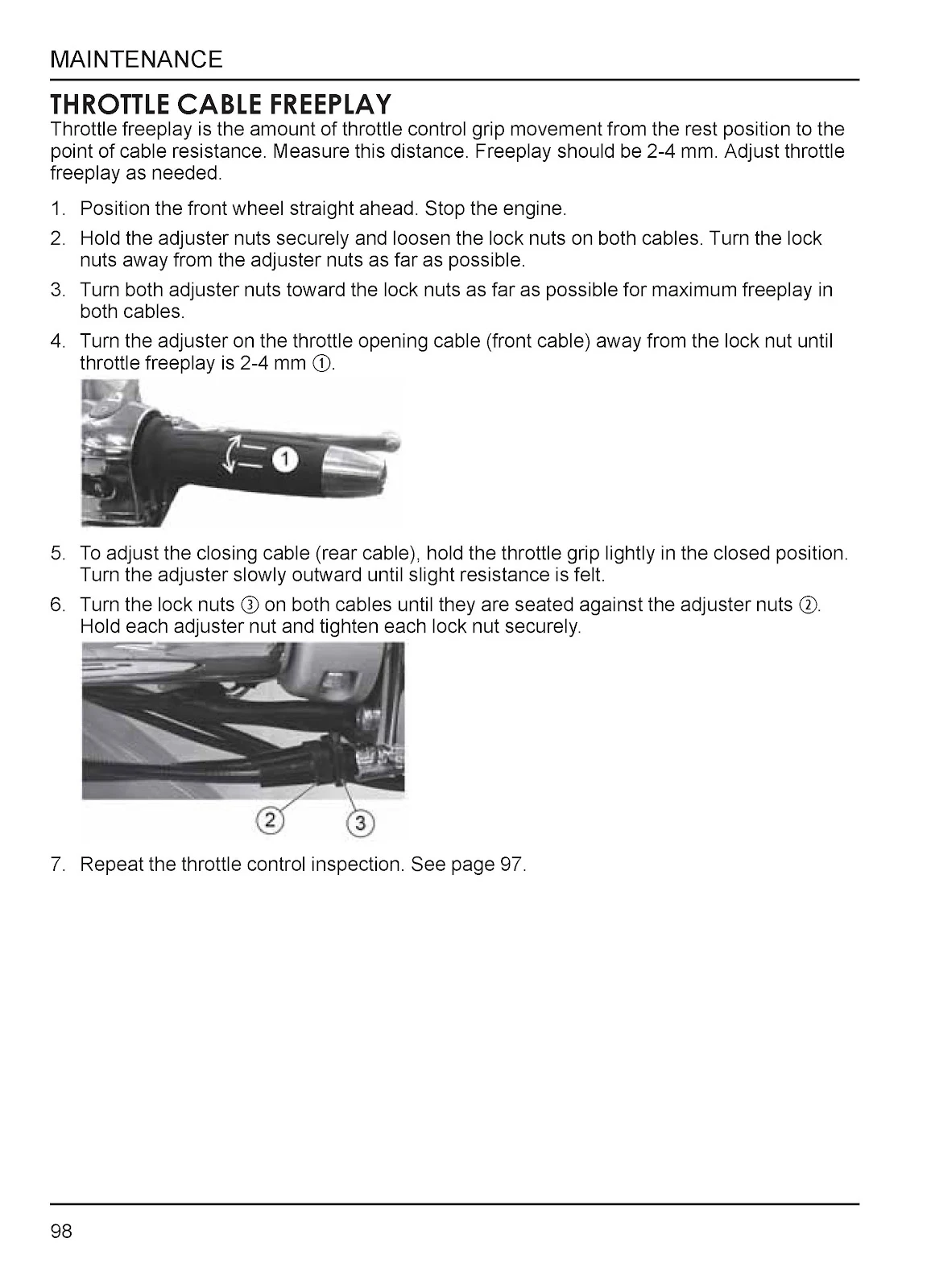 MAINTENANCE

THROTTLE CABLE FREEPLAY
Throttle freeplay is the amount of throttle control grip movement from the rest position to the point of cable resistance. Measure this distance. Freeplay should be 2-4 mm. Adjust throttle freeplay as needed.

1. Position the front wheel straight ahead. Stop the engine.
2. Hold the adjuster nuts securely and loosen the lock nuts on both cables. Turn the lock nuts away from the adjuster nuts as far as possible.
3. Turn both adjuster nuts toward the lock nuts as far as possible for maximum freeplay in both cables.
4. Turn the adjuster on the throttle opening cable (front cable) away from the lock nut until throttle freeplay is 2-4 mm ①.

①

5. To adjust the closing cable (rear cable), hold the throttle grip lightly in the closed position. Turn the adjuster slowly outward until slight resistance is felt.
6. Turn the lock nuts ③ on both cables until they are seated against the adjuster nuts ②. Hold each adjuster nut and tighten each lock nut securely.

② ③

7. Repeat the throttle control inspection. See page 97.

98