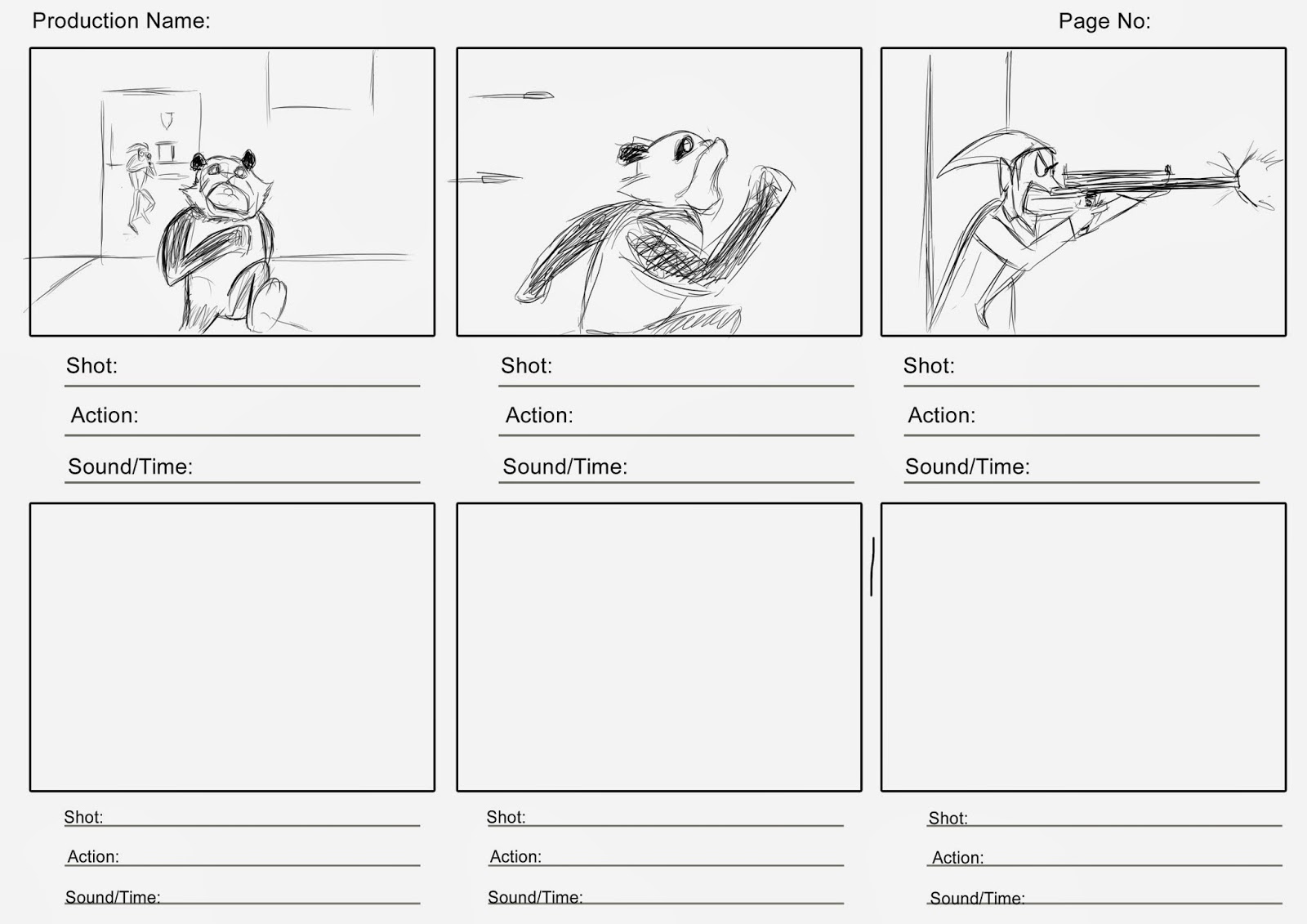 Production Name:

Page No:

Shot:

Action:

Sound/Time:

Shot:

Action:

Sound/Time:

Shot:

Action:

Sound/Time:

Shot:

Action:

Sound/Time:

Shot:

Action:

Sound/Time:

Shot:

Action:

Sound/Time: