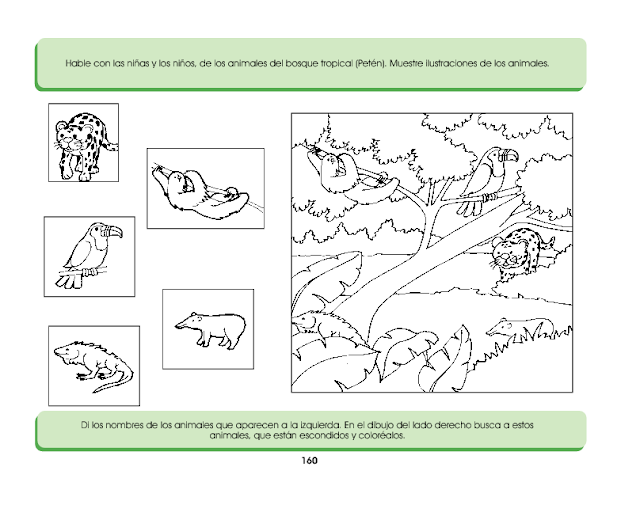 Hable con las niñas y los niños, de los animales del bosque tropical (Petén). Muestre ilustraciones de los animales.

Di los nombres de los animales que aparecen a la izquierda. En el dibujo del lado derecho busca a estos animales, que están escondidos y coloréalos.

160