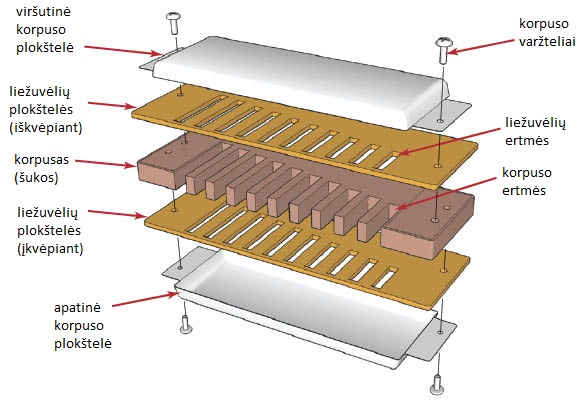 viršutinė korpuso plokštelė

korpuso varžteliai

liežuvėlių plokštelės (iškvėpiant)

liežuvėlių ertmės

korpusas (šukos)

korpuso ertmės

liežuvėlių plokštelės (įkvėpiant)

apatinė korpuso plokštelė