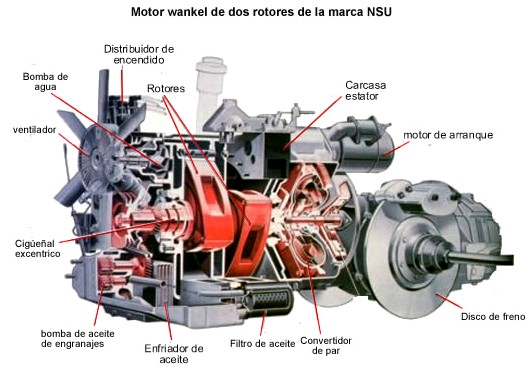 Motor wankel de dos rotores de la marca NSU

Distribuidor de encendido

Bomba de agua

Rotores

Carcasa estator

ventilador

motor de arranque

Cigüeñal excentrico

Disco de freno

bomba de aceite de engranajes

Enfriador de aceite

Filtro de aceite

Convertidor de par