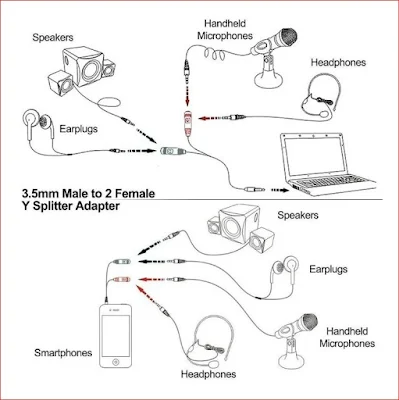 Speakers

Handheld Microphones

Headphones

Earplugs

3.5mm Male to 2 Female Y Splitter Adapter

Speakers

Earplugs

Handheld Microphones

Smartphones

Headphones