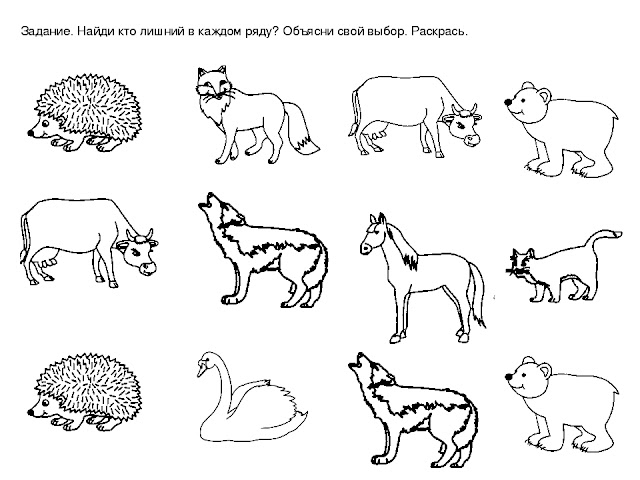 Задание. Найди кто лишний в каждом ряду? Объясни свой выбор. Раскрась.