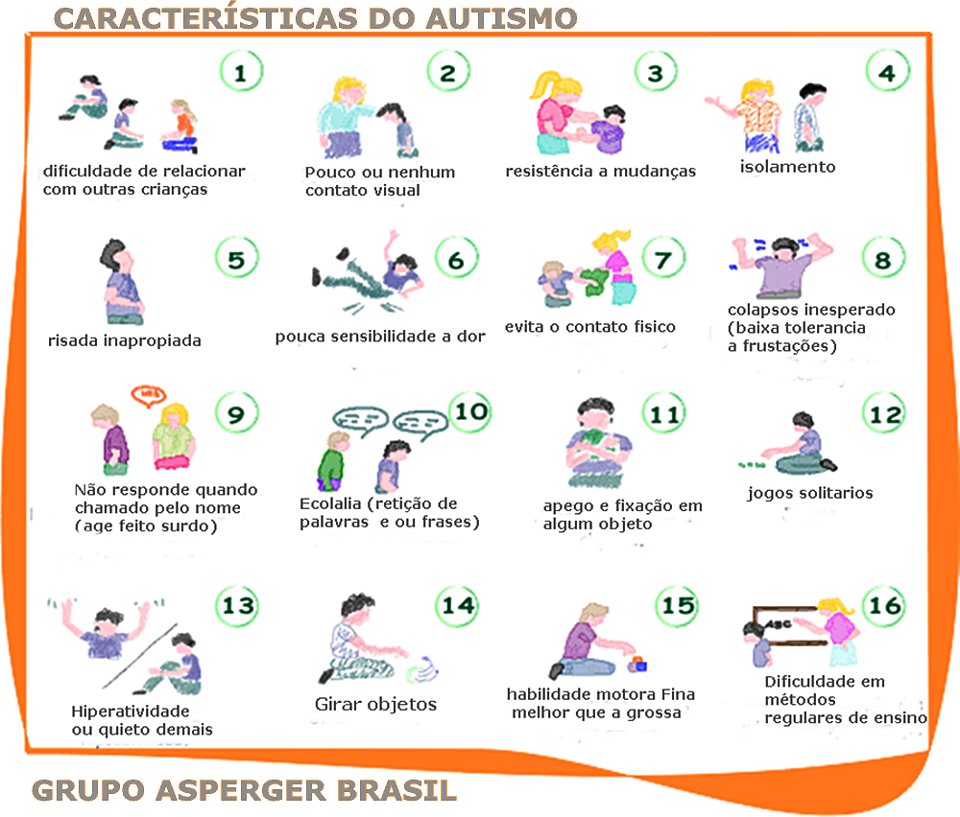 CARACTERÍSTICAS DO AUTISMO

1
dificuldade de relacionar com outras crianças

2
Pouco ou nenhum contato visual

3
resistência a mudanças

4
isolamento

5
risada inapropiada

6
pouca sensibilidade a dor

7
evita o contato fisico

8
colapsos inesperado (baixa tolerancia a frustações)

9
Não responde quando chamado pelo nome (age feito surdo)

10
Ecolalia (retição de palavras e ou frases)

11
apego e fixação em algum objeto

12
jogos solitarios

13
Hiperatividade ou quieto demais

14
Girar objetos

15
habilidade motora Fina melhor que a grossa

16
ABC
Dificuldade em métodos regulares de ensino

GRUPO ASPERGER BRASIL