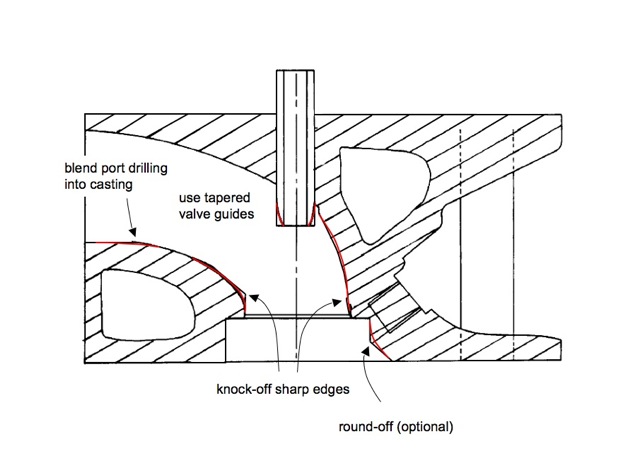 blend port drilling into casting

use tapered valve guides

knock-off sharp edges

round-off (optional)