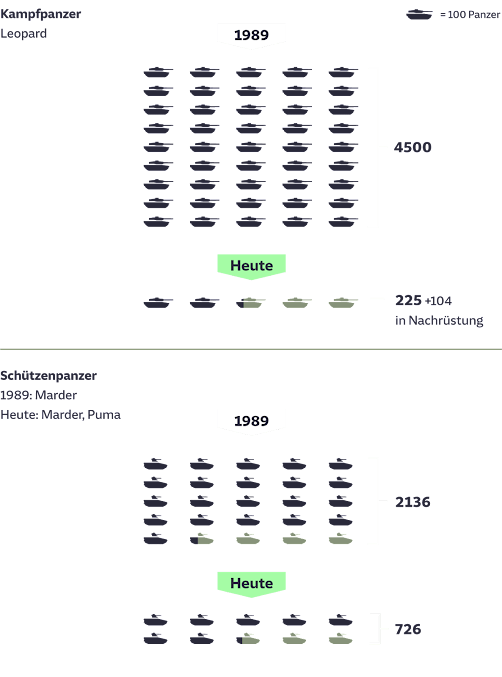 Kampfpanzer
Leopard

= 100 Panzer

1989

4500

Heute

225 +104
in Nachrüstung

Schützenpanzer
1989: Marder
Heute: Marder, Puma

1989

2136

Heute

726