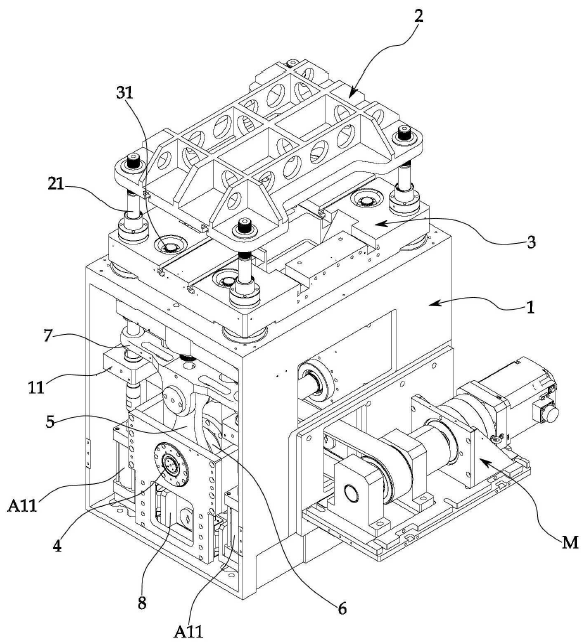 2
31
21
3
1
7
11
5
A11
4
8
A11
6
M