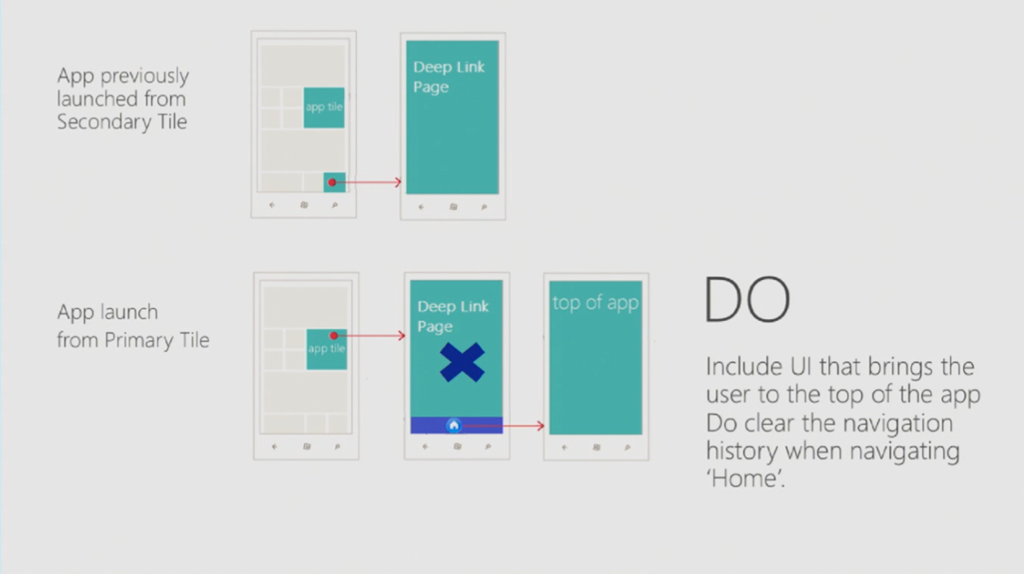 App previously launched from Secondary Tile

app tile

Deep Link Page

App launch from Primary Tile

app tile

Deep Link Page

top of app

DO

Include UI that brings the user to the top of the app
Do clear the navigation history when navigating 'Home'.