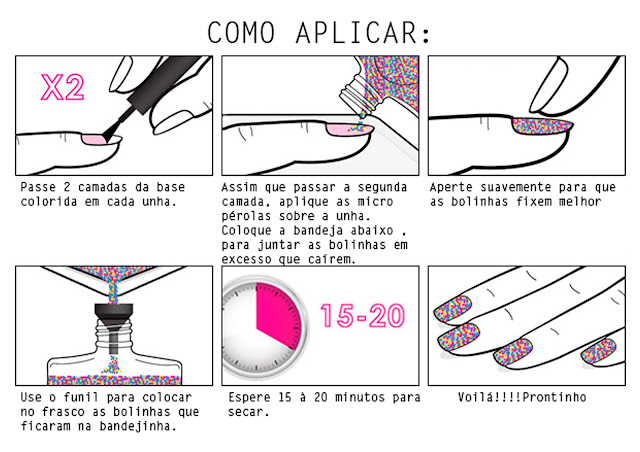 COMO APLICAR:

X2

Passe 2 camadas da base colorida em cada unha.

Assim que passar a segunda camada, aplique as micro pérolas sobre a unha. Coloque a bandeja abaixo , para juntar as bolinhas em excesso que caírem.

Aperte suavemente para que as bolinhas fixem melhor

Use o funil para colocar no frasco as bolinhas que ficaram na bandejinha.

15-20

Espere 15 à 20 minutos para secar.

Voilá!!!!Prontinho