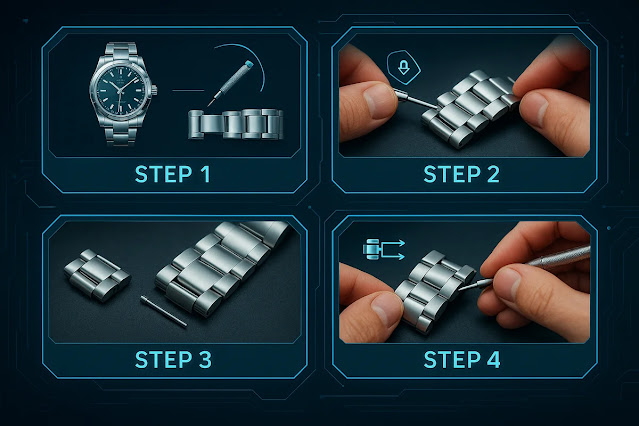 STEP 1

STEP 2

STEP 3

STEP 4