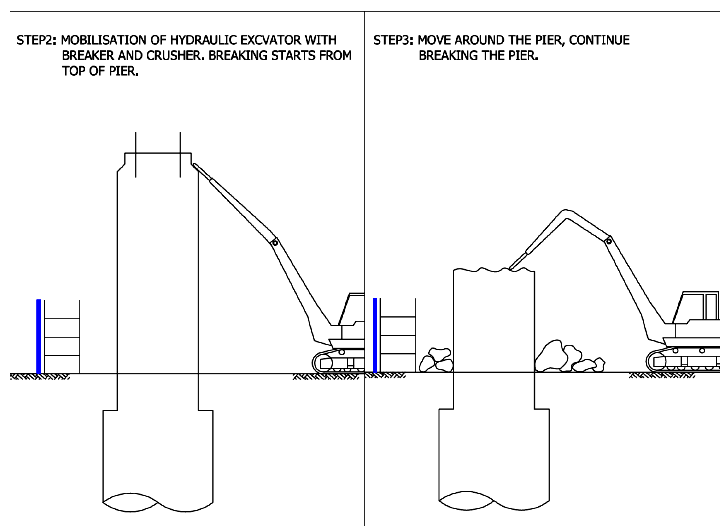 STEP2: MOBILISATION OF HYDRAULIC EXCVATOR WITH BREAKER AND CRUSHER. BREAKING STARTS FROM TOP OF PIER.

STEP3: MOVE AROUND THE PIER, CONTINUE BREAKING THE PIER.