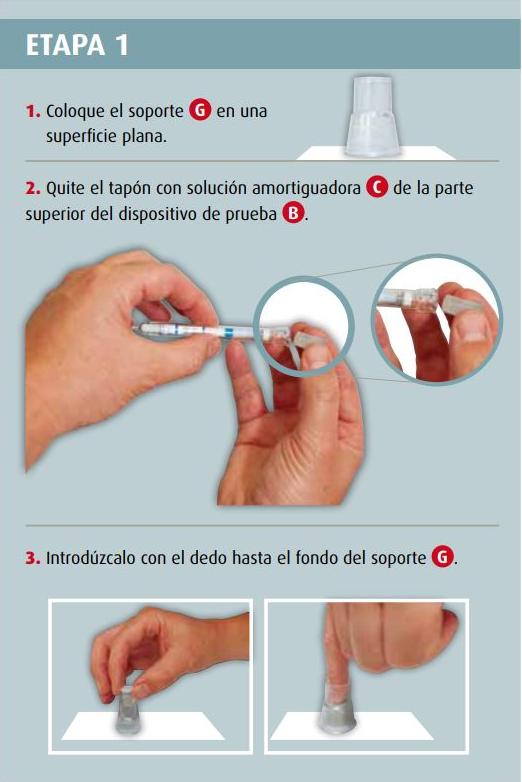 ETAPA 1

1. Coloque el soporte G en una superficie plana.

2. Quite el tapón con solución amortiguadora C de la parte superior del dispositivo de prueba B.

3. Introdúzcalo con el dedo hasta el fondo del soporte G.