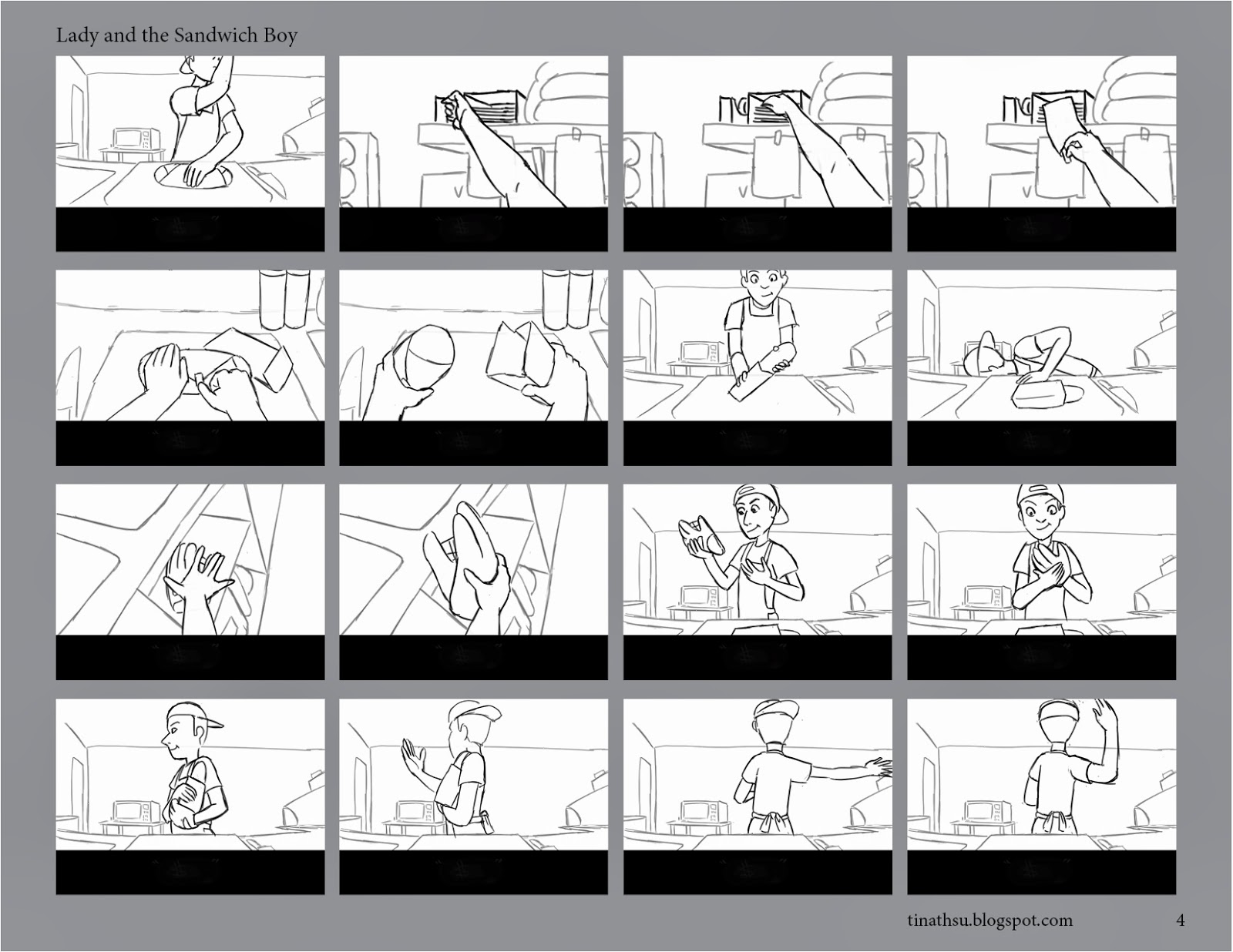 Lady and the Sandwich Boy

tinathsu.blogspot.com

4