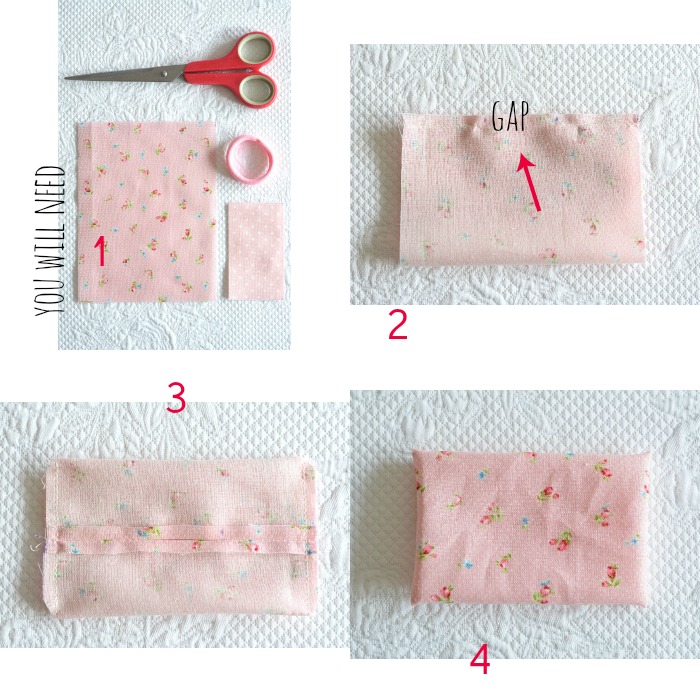 YOU WILL NEED

1

GAP

2

3

4