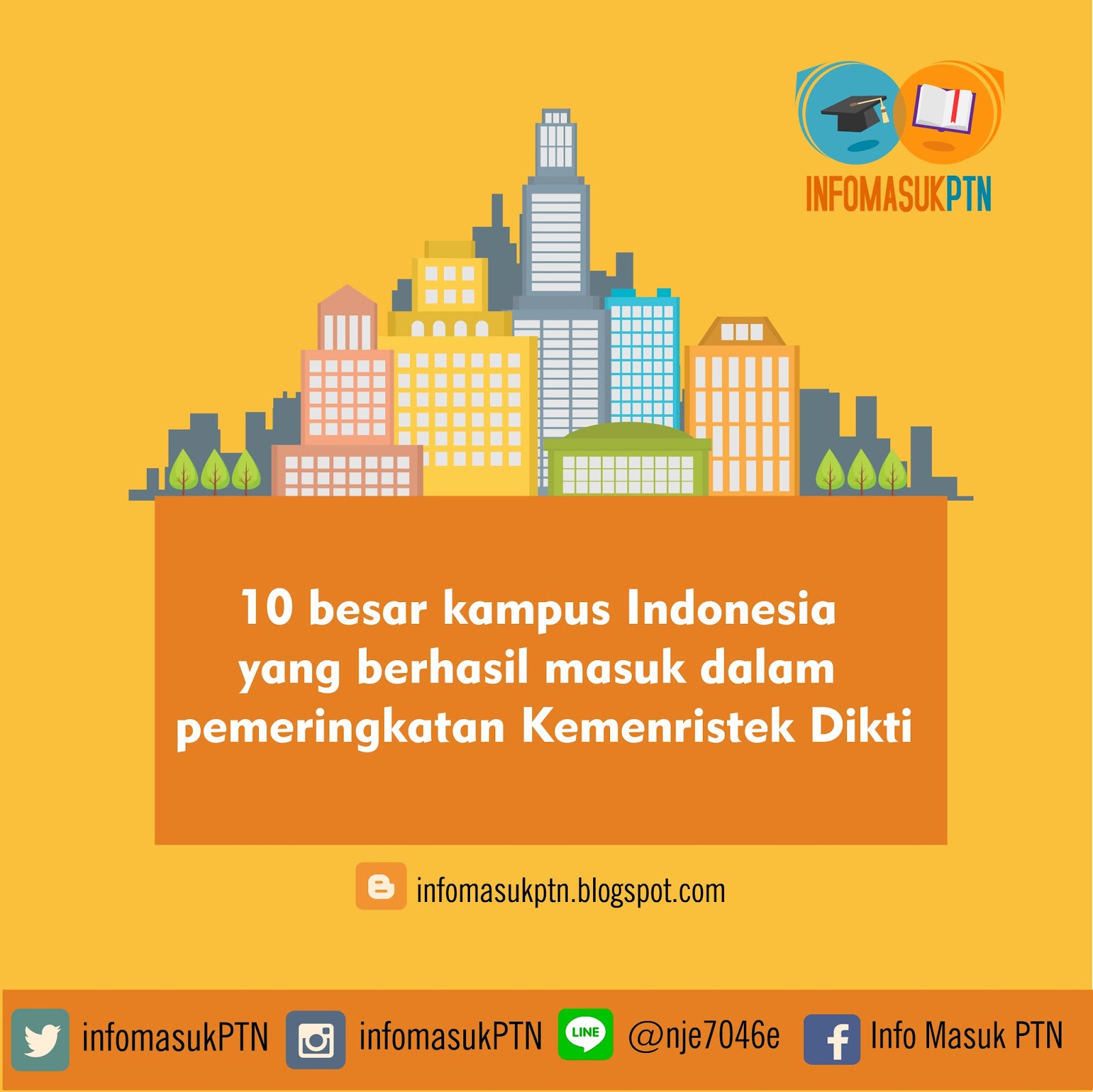 INFOMASUKPTN

10 besar kampus Indonesia yang berhasil masuk dalam pemeringkatan Kemenristek Dikti

infomasukptn.blogspot.com

infomasukPTN infomasukPTN LINE @nje7046e Info Masuk PTN