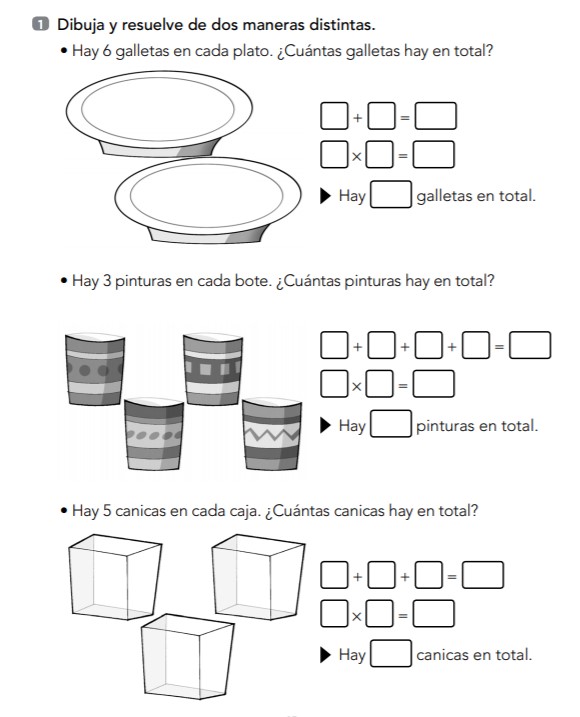 1 Dibuja y resuelve de dos maneras distintas.

• Hay 6 galletas en cada plato. ¿Cuántas galletas hay en total?

$\square + \square = \square$

$\square \times \square = \square$

▶ Hay $\square$ galletas en total.

• Hay 3 pinturas en cada bote. ¿Cuántas pinturas hay en total?

$\square + \square + \square + \square = \square$

$\square \times \square = \square$

▶ Hay $\square$ pinturas en total.

• Hay 5 canicas en cada caja. ¿Cuántas canicas hay en total?

$\square + \square + \square = \square$

$\square \times \square = \square$

▶ Hay $\square$ canicas en total.