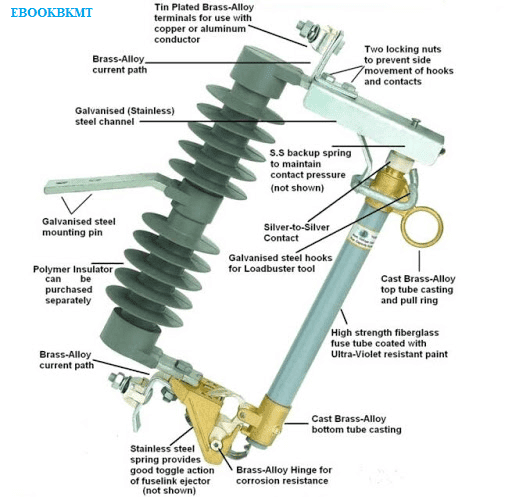 EBOOKBKMT

Tin Plated Brass-Alloy terminals for use with copper or aluminum conductor

Brass-Alloy current path

Two locking nuts to prevent side movement of hooks and contacts

Galvanised (Stainless) steel channel

S.S backup spring to maintain contact pressure (not shown)

Galvanised steel mounting pin

Silver-to-Silver Contact

Galvanised steel hooks for Loadbuster tool

Polymer Insulator can be purchased separately

Cast Brass-Alloy top tube casting and pull ring

High strength fiberglass fuse tube coated with Ultra-Violet resistant paint

Brass-Alloy current path

Cast Brass-Alloy bottom tube casting

Stainless steel spring provides good toggle action of fuselink ejector (not shown)

Brass-Alloy Hinge for corrosion resistance