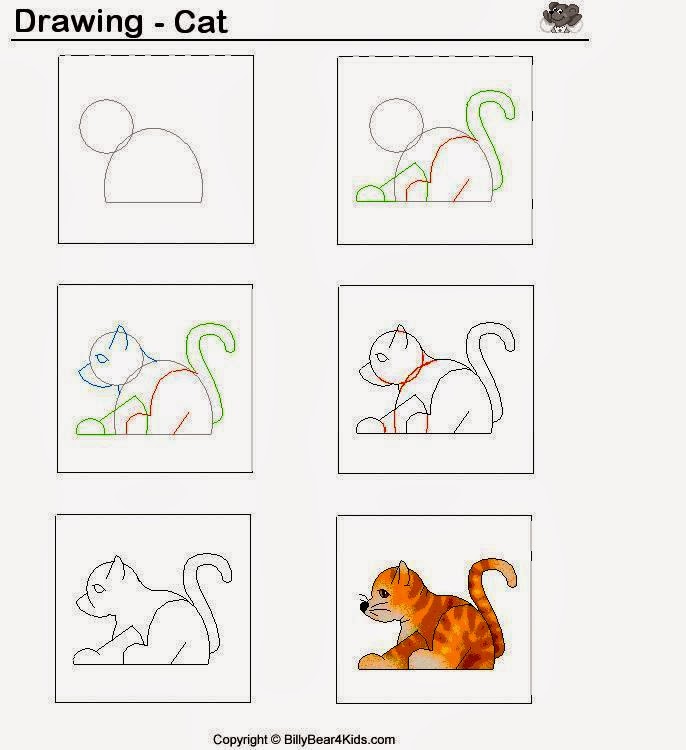 Drawing - Cat

Copyright © BillyBear4Kids.com