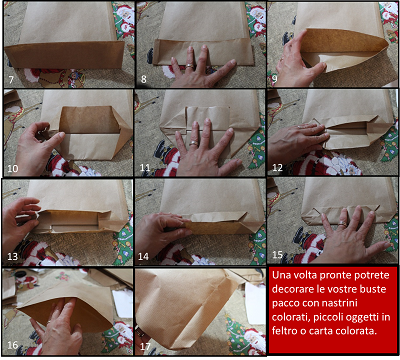 7

8

9

10

11

12

13

14

15

16

17

Una volta pronte potrete decorare le vostre buste pacco con nastrini colorati, piccoli oggetti in feltro o carta colorata.