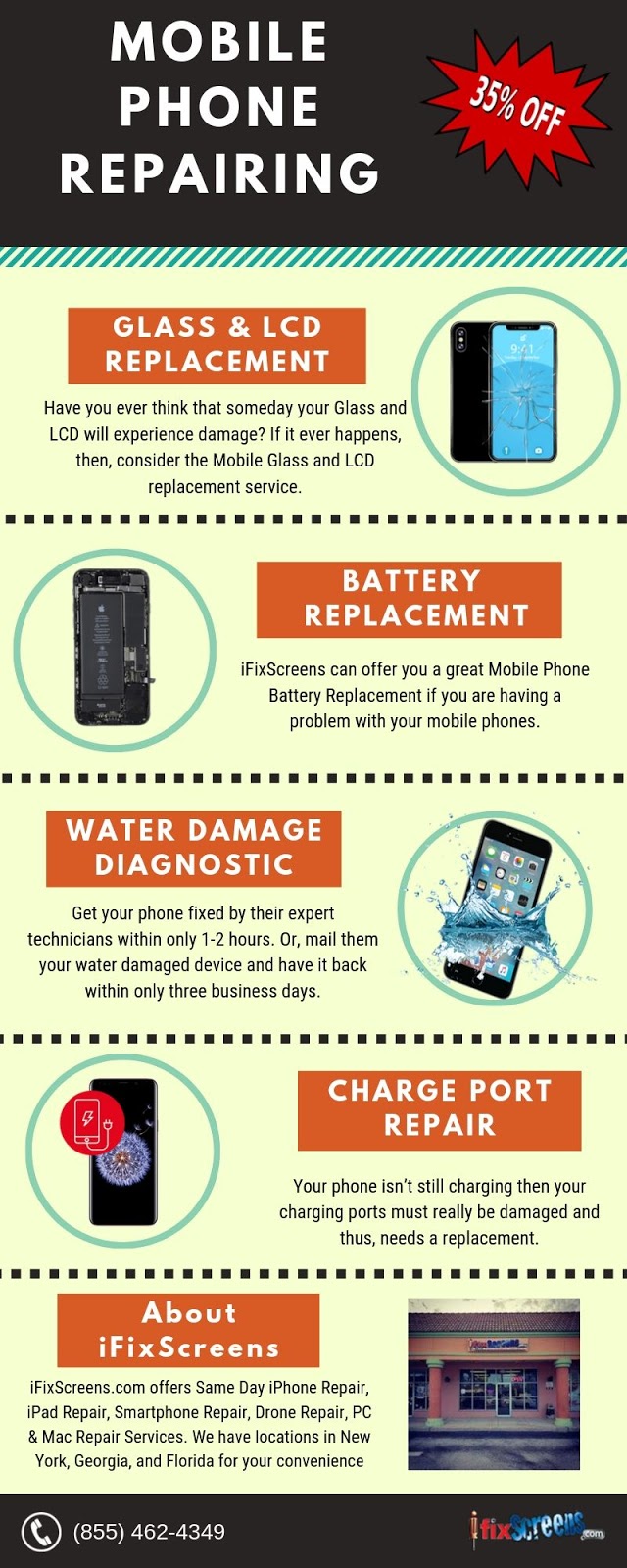 MOBILE PHONE REPAIRING

35% OFF

GLASS & LCD REPLACEMENT

9:41

Have you ever think that someday your Glass and LCD will experience damage? If it ever happens, then, consider the Mobile Glass and LCD replacement service.

BATTERY REPLACEMENT

iFixScreens can offer you a great Mobile Phone Battery Replacement if you are having a problem with your mobile phones.

WATER DAMAGE DIAGNOSTIC

Get your phone fixed by their expert technicians within only 1-2 hours. Or, mail them your water damaged device and have it back within only three business days.

CHARGE PORT REPAIR

Your phone isn't still charging then your charging ports must really be damaged and thus, needs a replacement.

About iFixScreens

iFixScreens.com offers Same Day iPhone Repair, iPad Repair, Smartphone Repair, Drone Repair, PC & Mac Repair Services. We have locations in New York, Georgia, and Florida for your convenience

(855) 462-4349

ifixScreens.com