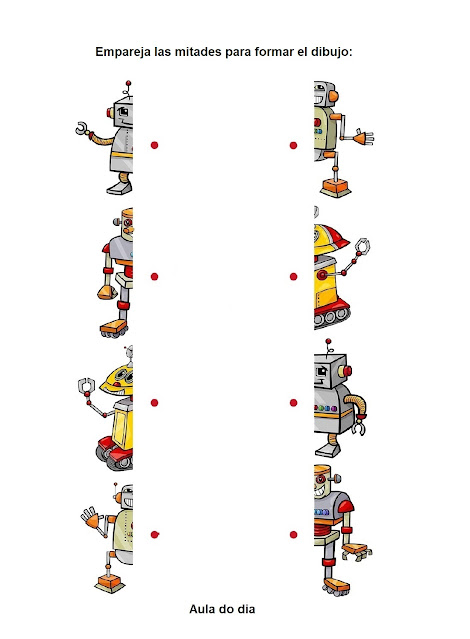 Empareja las mitades para formar el dibujo:

Aula do dia