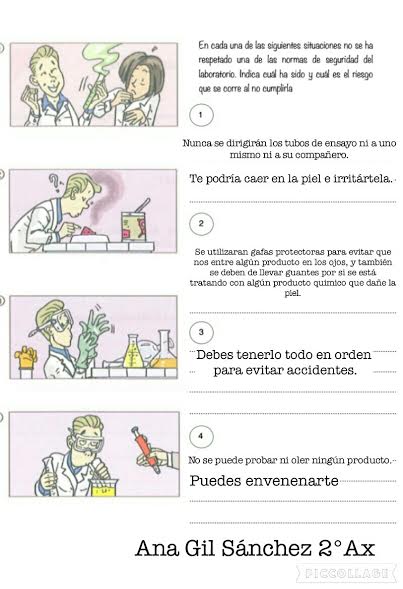 En cada una de las siguientes situaciones no se ha respetado una de las normas de seguridad del laboratorio. Indica cuál ha sido y cuál es el riesgo que se corre al no cumplirla

1

Nunca se dirigirán los tubos de ensayo ni a uno mismo ni a su compañero.

Te podría caer en la piel e irritártela.

2

Se utilizaran gafas protectoras para evitar que nos entre algún producto en los ojos, y también se deben de llevar guantes por si se está tratando con algún producto químico que dañe la piel.

3

Debes tenerlo todo en orden para evitar accidentes.

4

No se puede probar ni oler ningún producto.

Puedes envenenarte

Ana Gil Sánchez 2°Ax

PICCOLLAGE