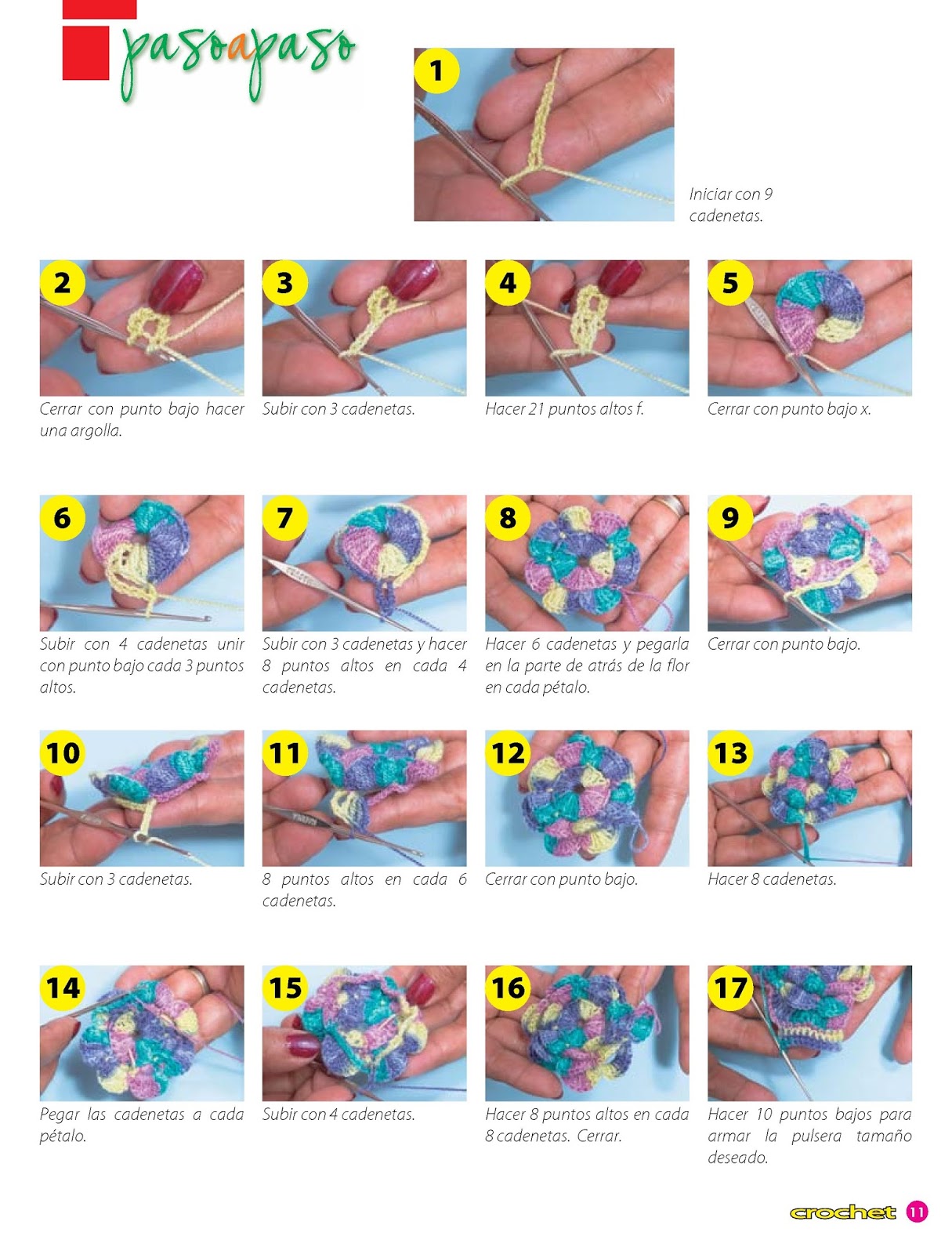 pasoapaso

1

Iniciar con 9 cadenetas.

2

Cerrar con punto bajo hacer una argolla.

3

Subir con 3 cadenetas.

4

Hacer 21 puntos altos f.

5

Cerrar con punto bajo x.

6

Subir con 4 cadenetas unir con punto bajo cada 3 puntos altos.

7

Subir con 3 cadenetas y hacer 8 puntos altos en cada 4 cadenetas.

8

Hacer 6 cadenetas y pegarla en la parte de atrás de la flor en cada pétalo.

9

Cerrar con punto bajo.

10

Subir con 3 cadenetas.

11

8 puntos altos en cada 6 cadenetas.

12

Cerrar con punto bajo.

13

Hacer 8 cadenetas.

14

Pegar las cadenetas a cada pétalo.

15

Subir con 4 cadenetas.

16

Hacer 8 puntos altos en cada 8 cadenetas. Cerrar.

17

Hacer 10 puntos bajos para armar la pulsera tamaño deseado.

crochet 11