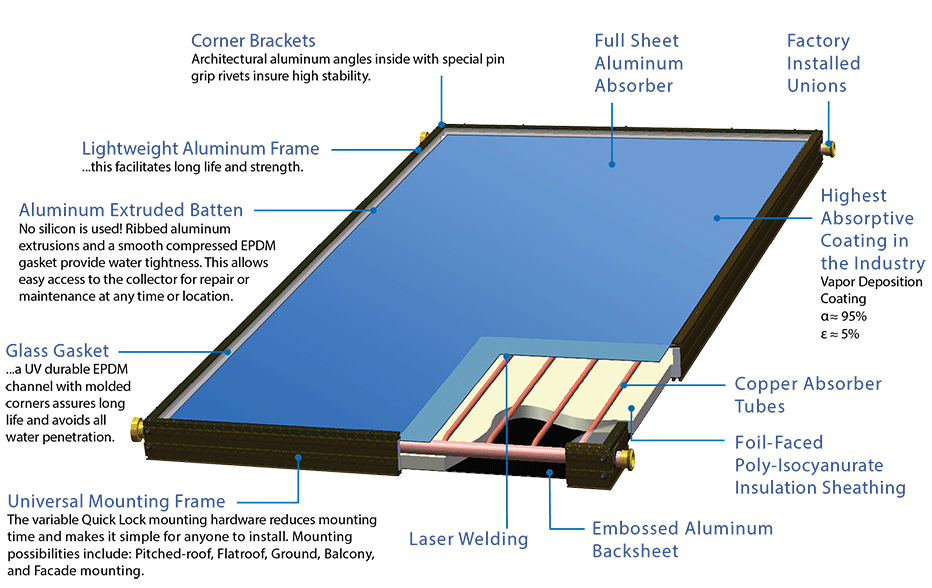 Corner Brackets
Architectural aluminum angles inside with special pin grip rivets insure high stability.

Full Sheet Aluminum Absorber

Factory Installed Unions

Lightweight Aluminum Frame
...this facilitates long life and strength.

Aluminum Extruded Batten
No silicon is used! Ribbed aluminum extrusions and a smooth compressed EPDM gasket provide water tightness. This allows easy access to the collector for repair or maintenance at any time or location.

Highest Absorptive Coating in the Industry
Vapor Deposition Coating
$\alpha \approx 95\%$
$\varepsilon \approx 5\%$

Glass Gasket
...a UV durable EPDM channel with molded corners assures long life and avoids all water penetration.

Copper Absorber Tubes

Foil-Faced Poly-Isocyanurate Insulation Sheathing

Universal Mounting Frame
The variable Quick Lock mounting hardware reduces mounting time and makes it simple for anyone to install. Mounting possibilities include: Pitched-roof, Flatroof, Ground, Balcony, and Facade mounting.

Laser Welding

Embossed Aluminum Backsheet