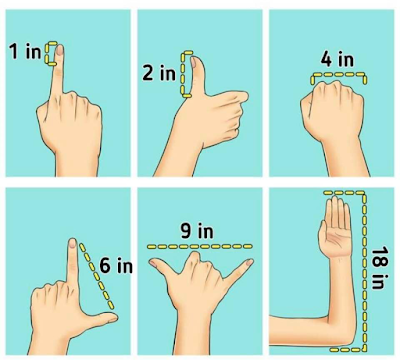 1 in

2 in

4 in

6 in

9 in

18 in