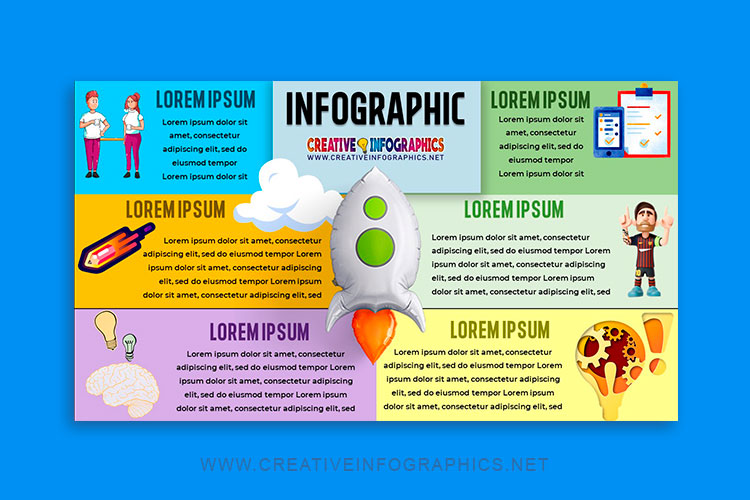 LOREM IPSUM

Lorem ipsum dolor sit amet, consectetur adipiscing elit, sed do eiusmod tempor Lorem ipsum dolor sit

INFOGRAPHIC

CREATIVE INFOGRAPHICS
WWW.CREATIVEINFOGRAPHICS.NET

LOREM IPSUM

Lorem ipsum dolor sit amet, consectetur adipiscing elit, sed do eiusmod tempor Lorem ipsum dolor sit

LOREM IPSUM

Lorem ipsum dolor sit amet, consectetur adipiscing elit, sed do eiusmod tempor Lorem ipsum dolor sit amet, consectetur adipiscing elit, sed do eiusmod tempor Lorem ipsum dolor sit amet, consectetur adipiscing elit, sed

LOREM IPSUM

Lorem ipsum dolor sit amet, consectetur adipiscing elit, sed do eiusmod tempor Lorem ipsum dolor sit amet, consectetur adipiscing elit, sed do eiusmod tempor Lorem ipsum dolor sit amet, consectetur adipiscing elit, sed

LOREM IPSUM

Lorem ipsum dolor sit amet, consectetur adipiscing elit, sed do eiusmod tempor Lorem ipsum dolor sit amet, consectetur adipiscing elit, sed do eiusmod tempor Lorem ipsum dolor sit amet, consectetur adipiscing elit, sed

LOREM IPSUM

Lorem ipsum dolor sit amet, consectetur adipiscing elit, sed do eiusmod tempor Lorem ipsum dolor sit amet, consectetur adipiscing elit, sed do eiusmod tempor Lorem ipsum dolor sit amet, consectetur adipiscing elit, sed

WWW.CREATIVEINFOGRAPHICS.NET