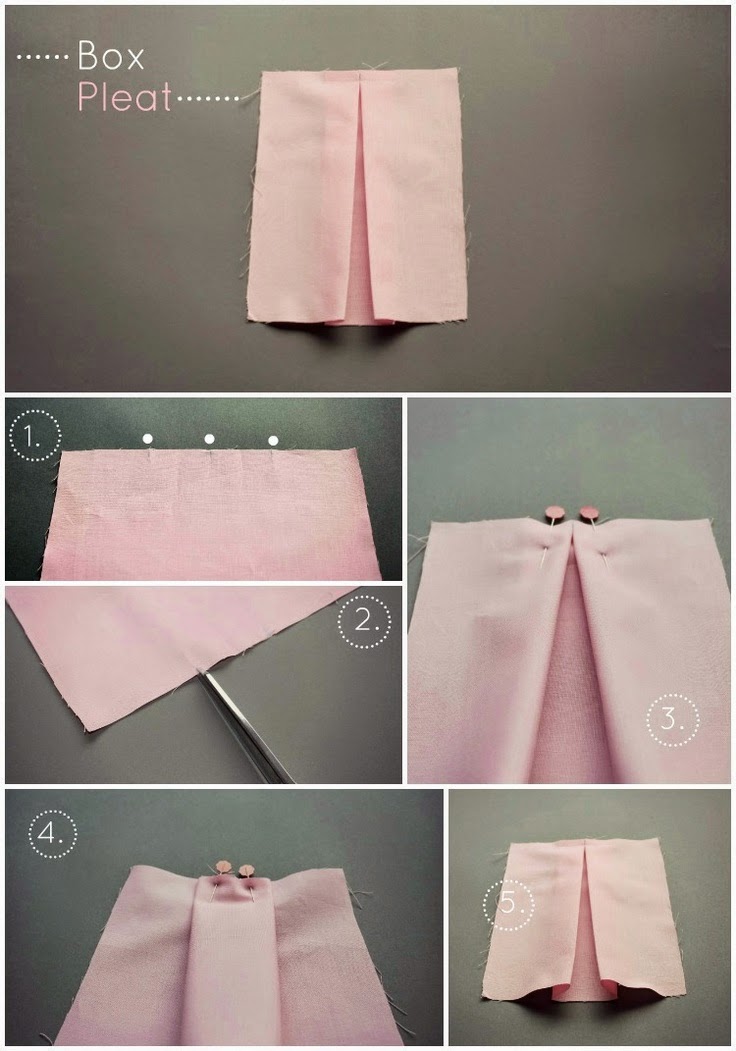 Box
Pleat

1.

2.

3.

4.

5.