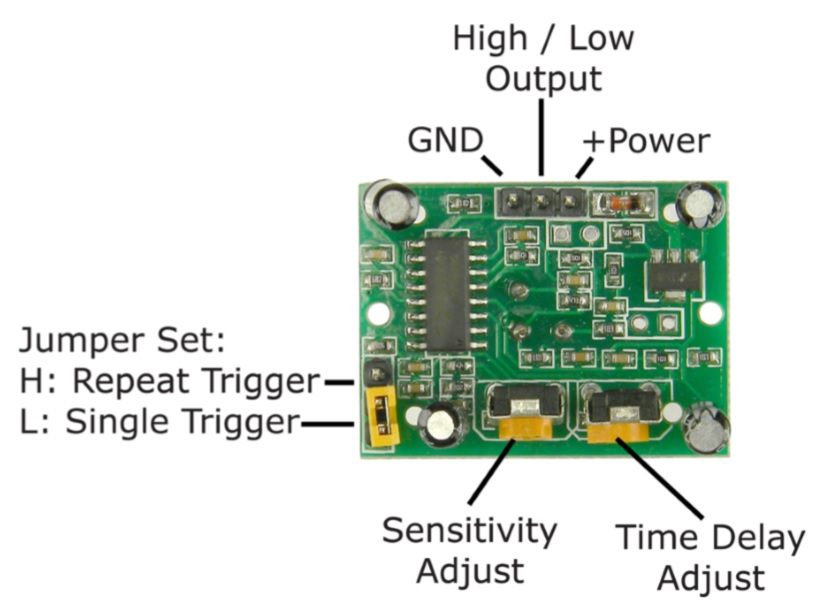 High / Low
Output

GND

+Power

Jumper Set:
H: Repeat Trigger
L: Single Trigger

Sensitivity
Adjust

Time Delay
Adjust