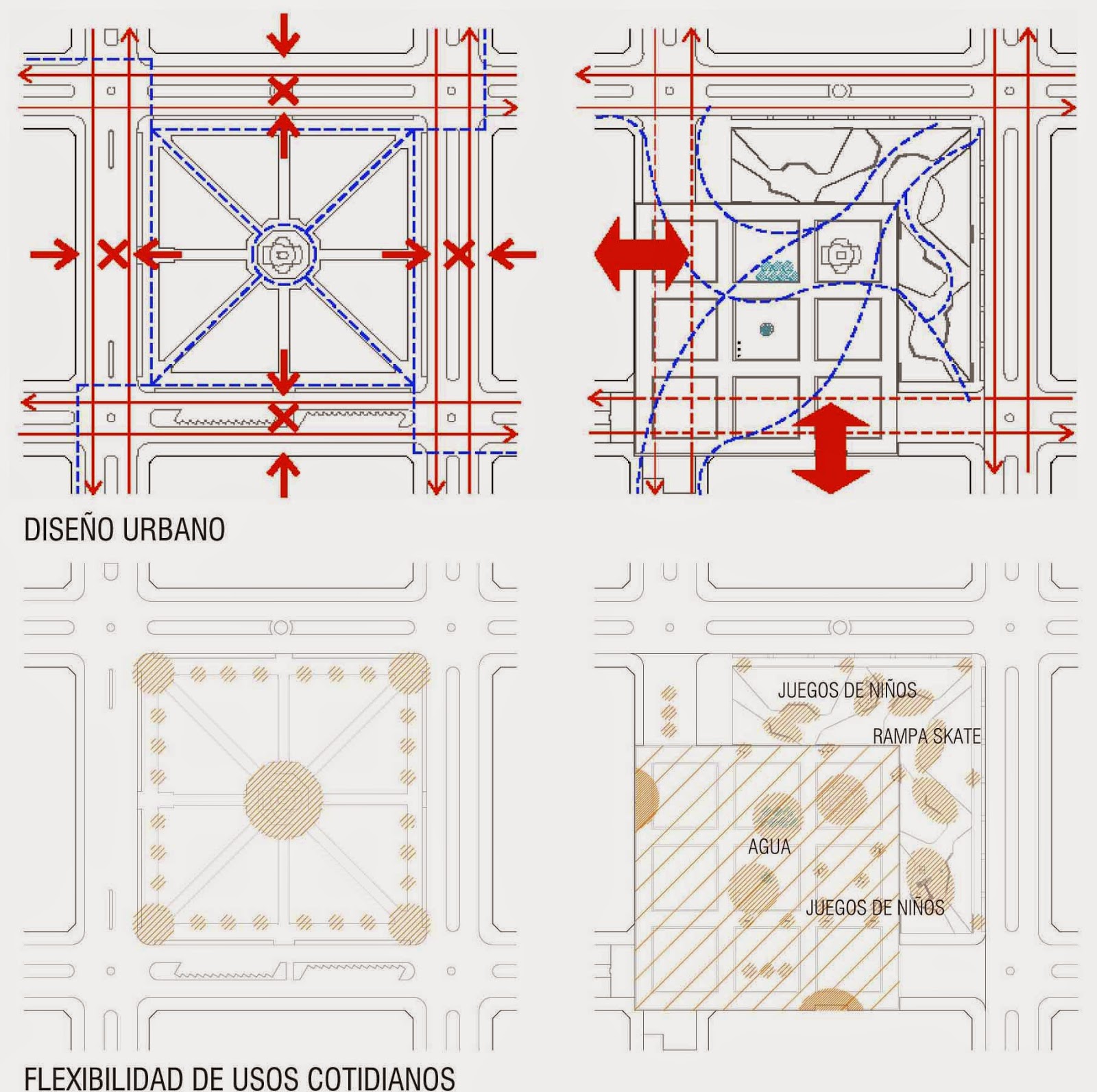 DISEÑO URBANO

JUEGOS DE NIÑOS

RAMPA SKATE

AGUA

JUEGOS DE NIÑOS

FLEXIBILIDAD DE USOS COTIDIANOS