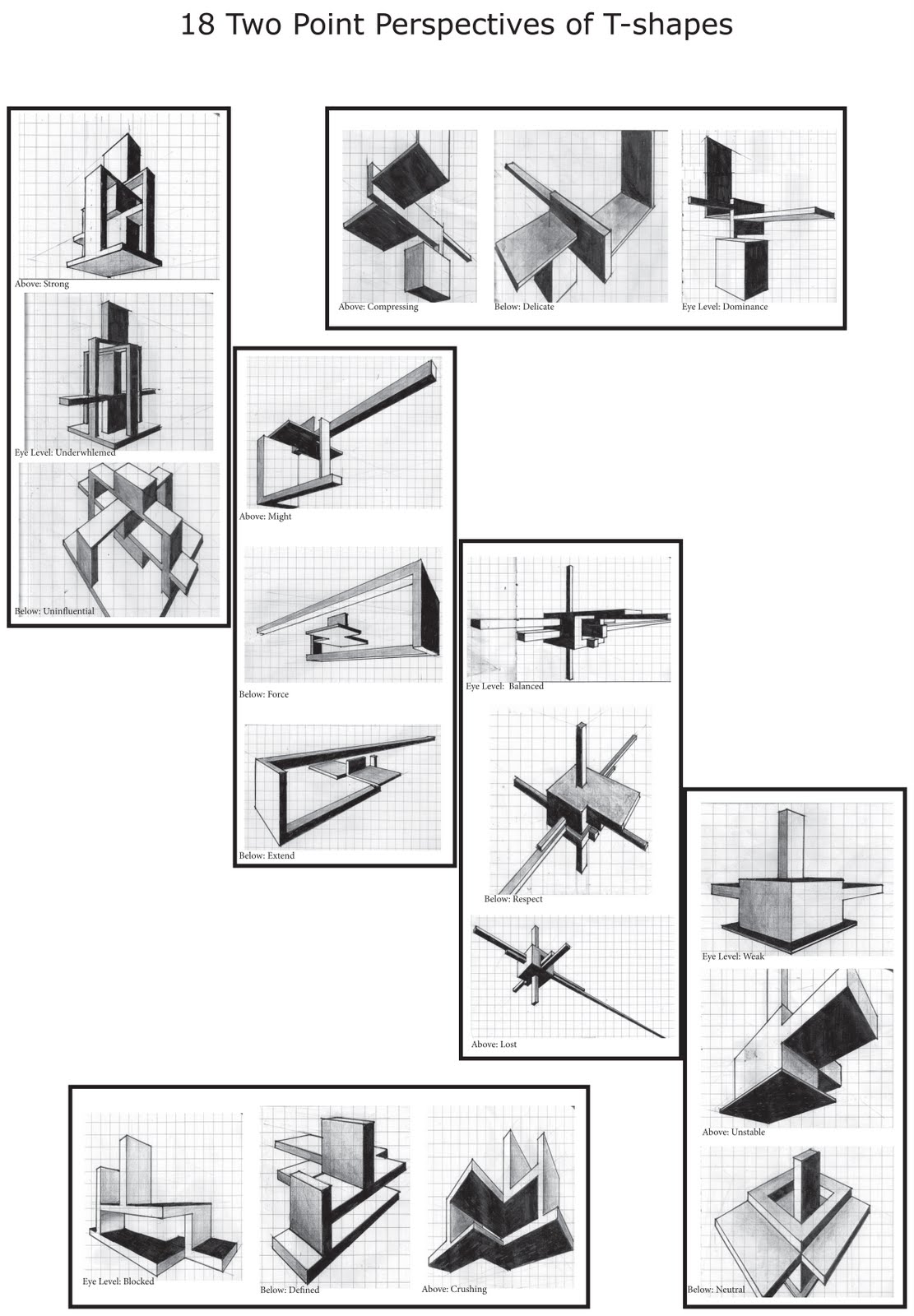 18 Two Point Perspectives of T-shapes

Above: Strong

Eye Level: Underwhlemed

Below: Uninfluential

Above: Compressing

Below: Delicate

Eye Level: Dominance

Above: Might

Below: Force

Below: Extend

Eye Level: Balanced

Below: Respect

Above: Lost

Eye Level: Weak

Above: Unstable

Below: Neutral

Eye Level: Blocked

Below: Defined

Above: Crushing